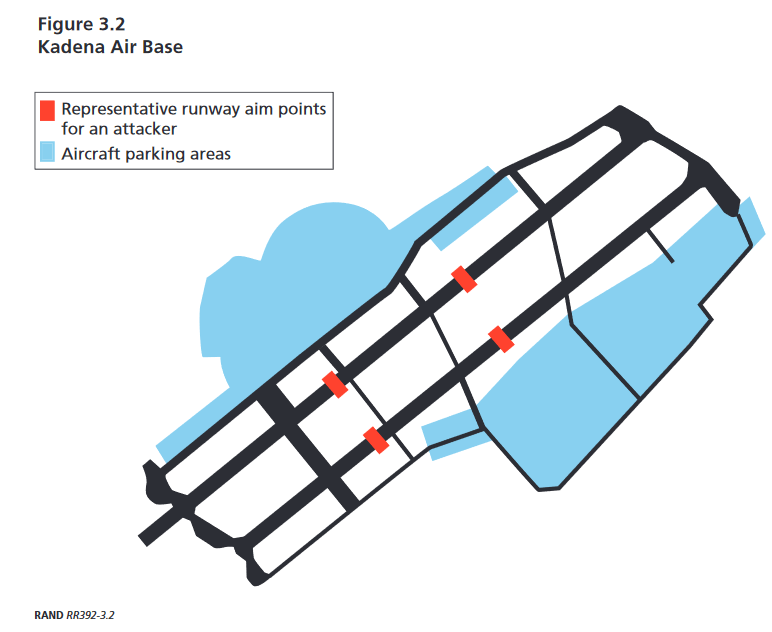 Figure 3.2
Kadena Air Base

Representative runway aim points for an attacker
Aircraft parking areas

RAND RR392-3.2