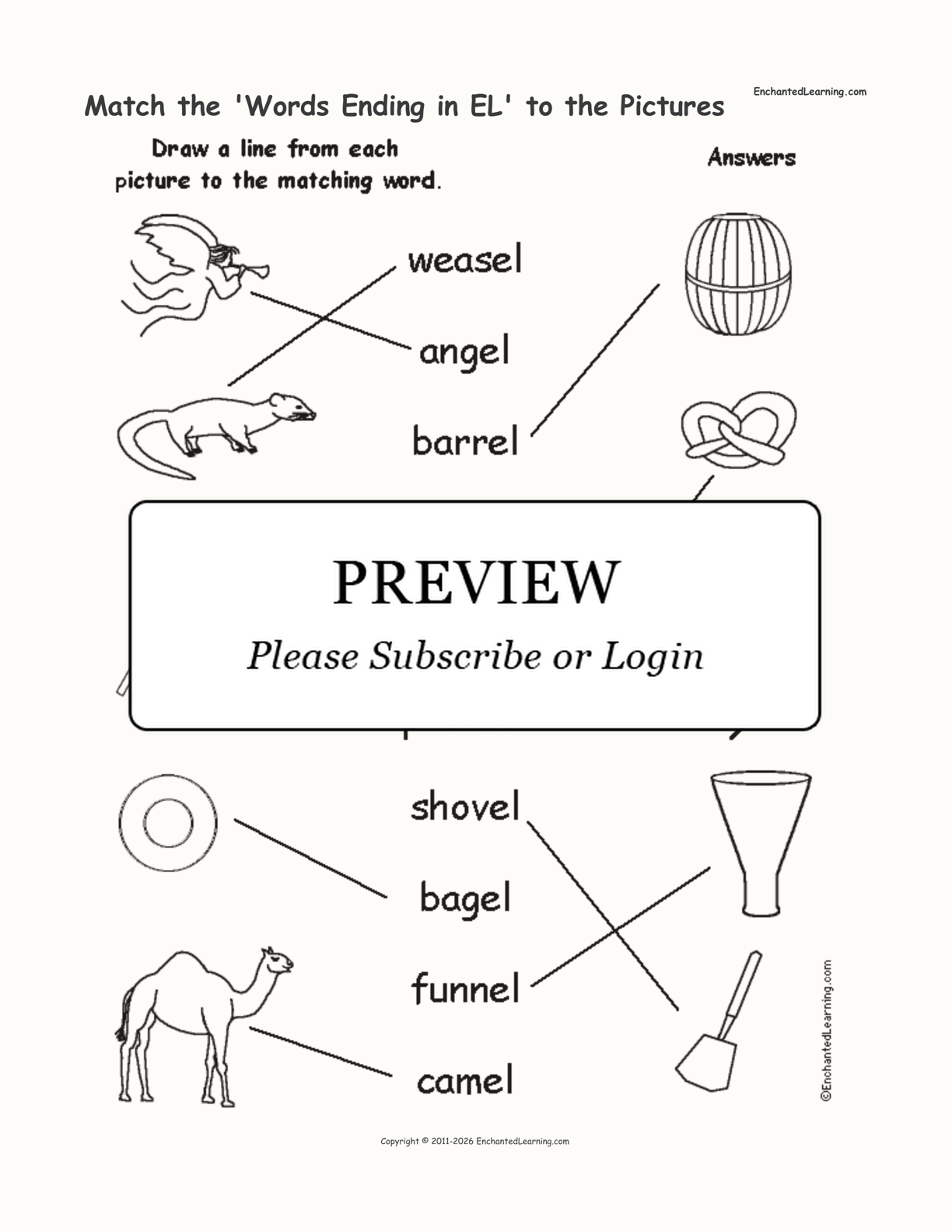 Match the 'Words Ending in EL' to the Pictures

EnchantedLearning.com

Draw a line from each picture to the matching word.

Answers

weasel

angel

barrel

PREVIEW

Please Subscribe or Login

shovel

bagel

funnel

camel

©EnchantedLearning.com

Copyright © 2011-2026 EnchantedLearning.com