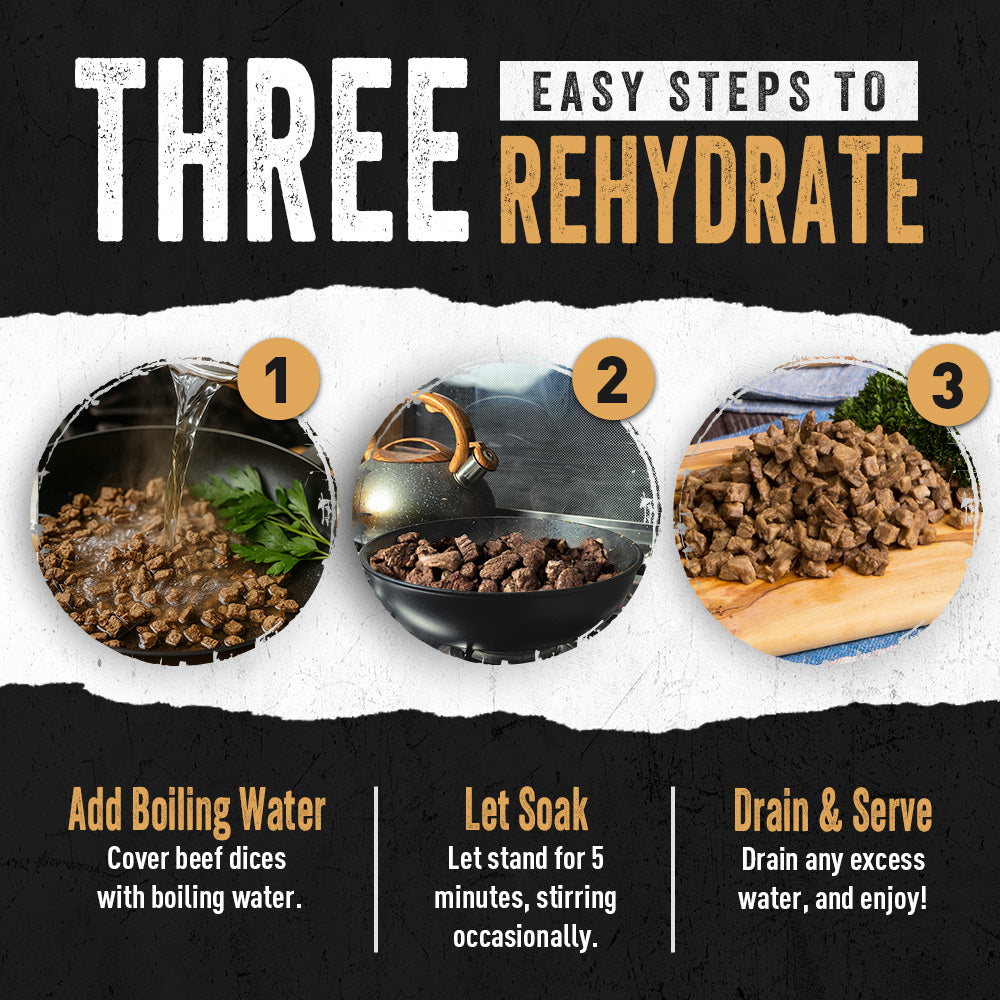 THREE EASY STEPS TO REHYDRATE

1

2

3

Add Boiling Water
Cover beef dices with boiling water.

Let Soak
Let stand for 5 minutes, stirring occasionally.

Drain & Serve
Drain any excess water, and enjoy!